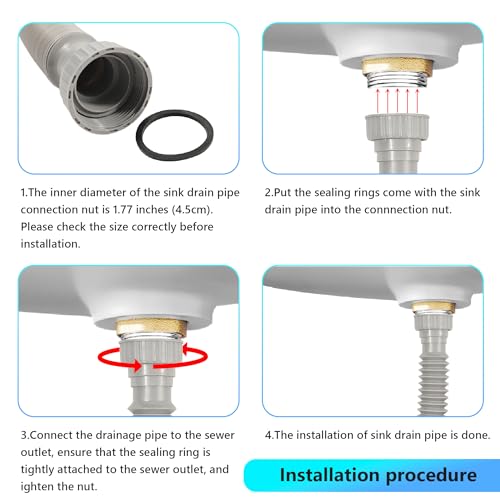 1.The inner diameter of the sink drain pipe connection nut is 1.77 inches (4.5cm). Please check the size correctly before installation.

2.Put the sealing rings come with the sink drain pipe into the connnection nut.

3.Connect the drainage pipe to the sewer outlet, ensure that the sealing ring is tightly attached to the sewer outlet, and ighten the nut.

4.The installation of sink drain pipe is done.

Installation procedure