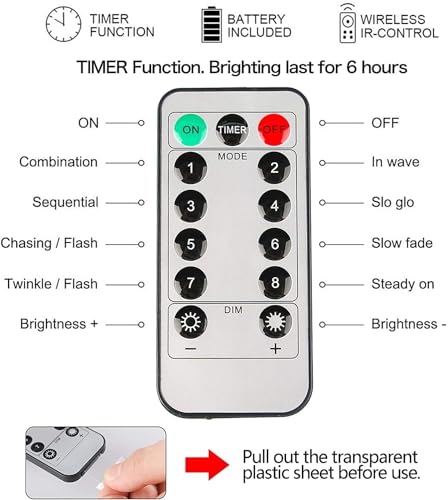 TIMER FUNCTION

BATTERY INCLUDED

WIRELESS IR-CONTROL

TIMER Function. Brighting last for 6 hours

ON
Combination
Sequential
Chasing / Flash
Twinkle / Flash
Brightness +

ON TIMER OFF
MODE
1 2
3 4
5 6
7 8
DIM
− +

OFF
In wave
Slo glo
Slow fade
Steady on
Brightness -

Pull out the transparent plastic sheet before use.