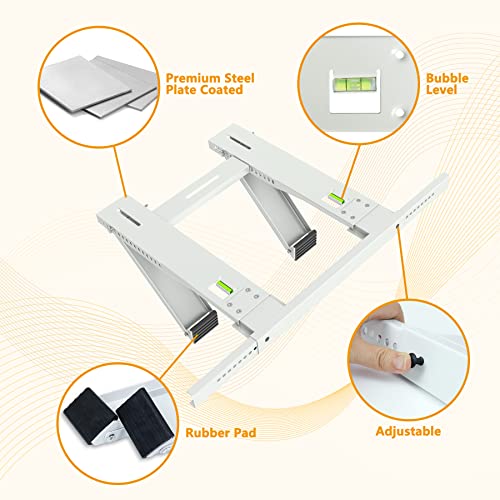 Premium Steel
Plate Coated

Bubble
Level

Rubber Pad

Adjustable