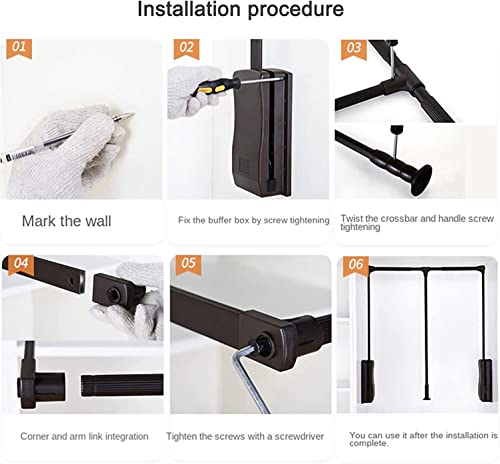 Installation procedure

01

Mark the wall

02

Fix the buffer box by screw tightening

03

Twist the crossbar and handle screw tightening

04

Corner and arm link integration

05

Tighten the screws with a screwdriver

06

You can use it after the installation is complete.