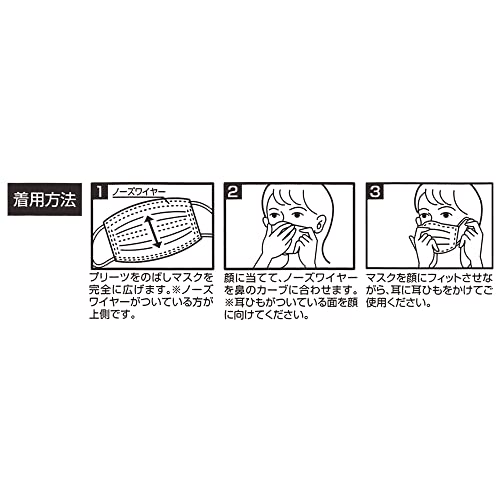 着用方法

1
ノーズワイヤー

プリーツをのばしマスクを完全に広げます。※ノーズワイヤーがついている方が上側です。

2

顔に当てて、ノーズワイヤーを鼻のカーブに合わせます。※耳ひもがついている面を顔に向けてください。

3

マスクを顔にフィットさせながら、耳に耳ひもをかけてご使用ください。