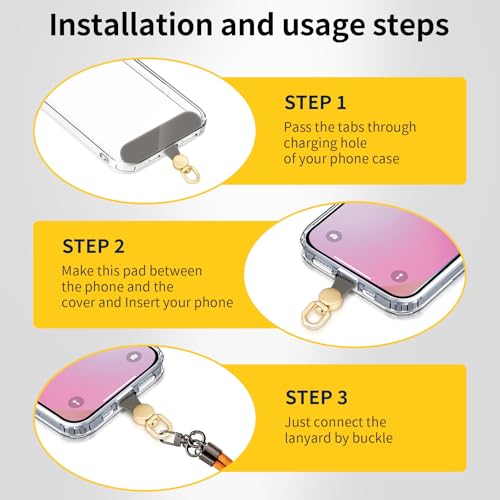 Installation and usage steps

STEP 1
Pass the tabs through charging hole of your phone case

STEP 2
Make this pad between the phone and the cover and Insert your phone

STEP 3
Just connect the lanyard by buckle