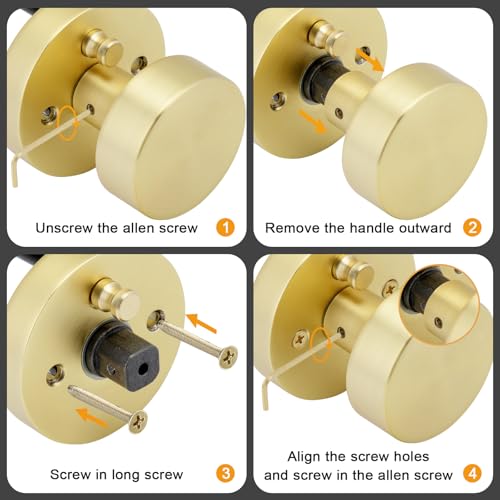 Unscrew the allen screw 1

Remove the handle outward 2

Screw in long screw 3

Align the screw holes and screw in the allen screw 4