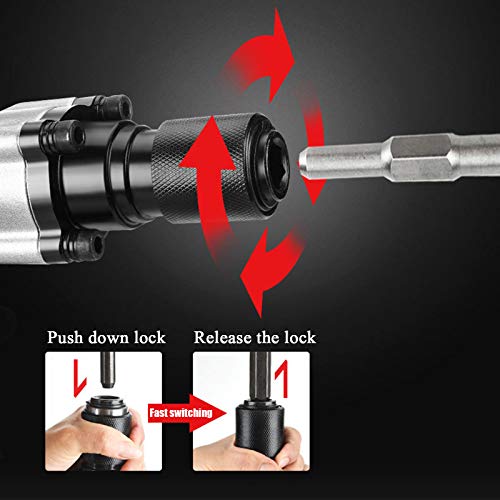 Push down lock

Release the lock

Fast switching