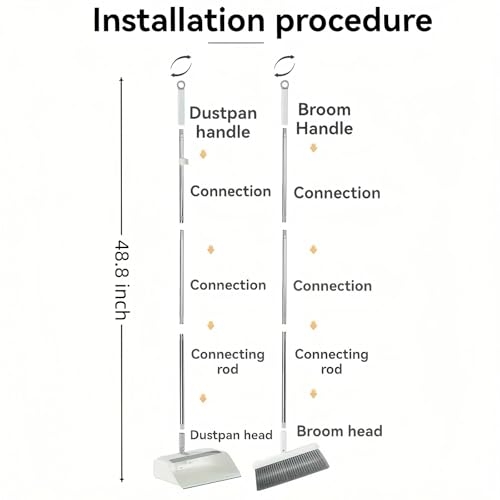 Installation procedure

48.8 inch

Dustpan handle

Connection

Connection

Connecting rod

Dustpan head

Broom Handle

Connection

Connection

Connecting rod

Broom head