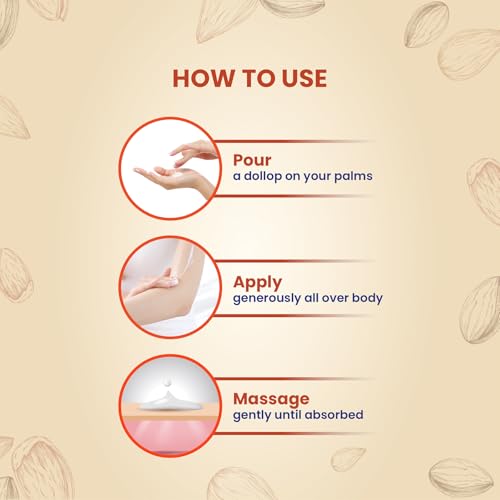 HOW TO USE

Pour
a dollop on your palms

Apply
generously all over body

Massage
gently until absorbed