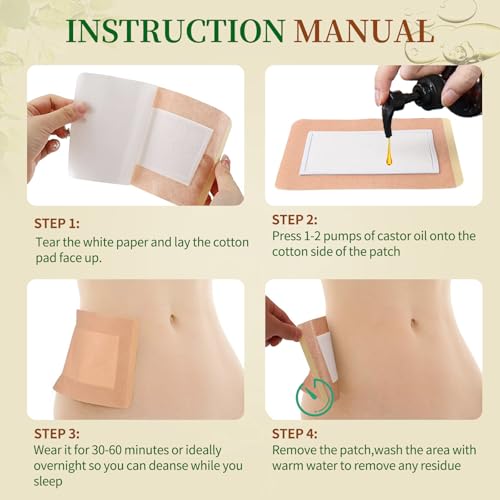 INSTRUCTION MANUAL

STEP 1:
Tear the white paper and lay the cotton pad face up.

STEP 2:
Press 1-2 pumps of castor oil onto the cotton side of the patch

STEP 3:
Wear it for 30-60 minutes or ideally overnight so you can deanse while you sleep

STEP 4:
Remove the patch,wash the area with warm water to remove any residue