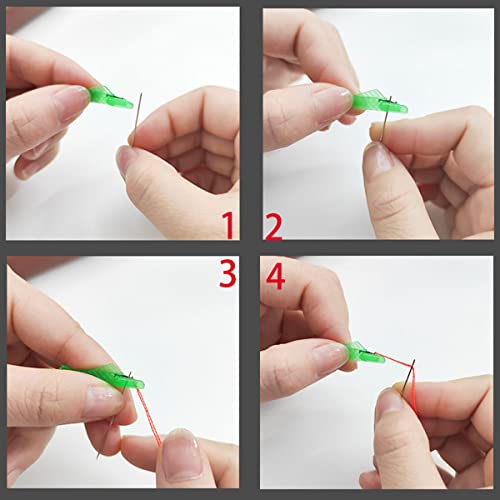 1
2
3
4