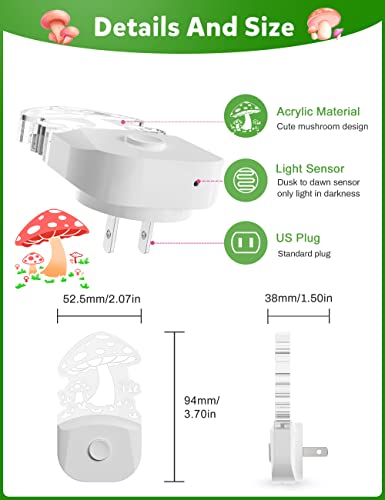 Details And Size

Acrylic Material
Cute mushroom design

Light Sensor
Dusk to dawn sensor only light in darkness

US Plug
Standard plug

52.5mm/2.07in

38mm/1.50in

94mm/ 3.70in