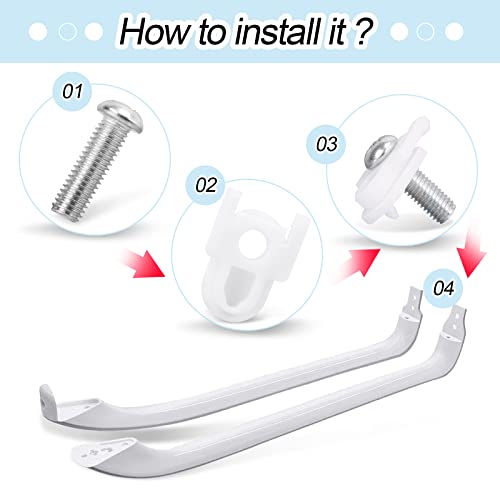 How to install it ?

01

02

03

04