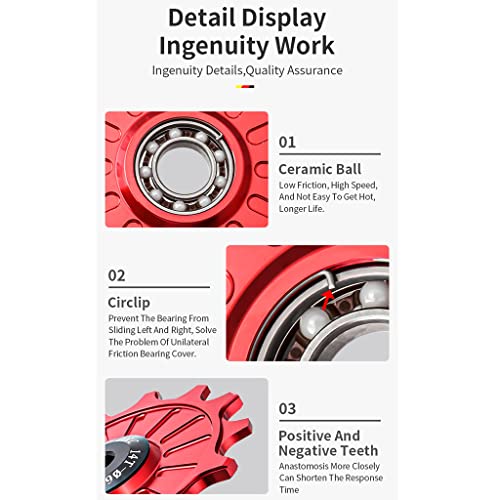 Detail Display
Ingenuity Work

Ingenuity Details,Quality Assurance

01

Ceramic Ball

Low Friction, High Speed, And Not Easy To Get Hot, Longer Life.

02

Circlip

Prevent The Bearing From Sliding Left And Right, Solve The Problem Of Unilateral Friction Bearing Cover.

14T-Ø6

03

Positive And Negative Teeth

Anastomosis More Closely Can Shorten The Response Time