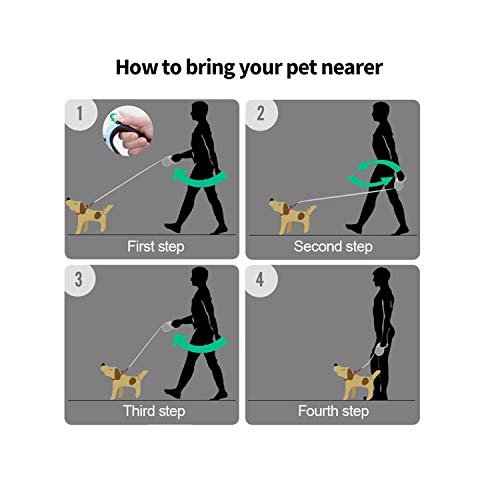 How to bring your pet nearer

1

First step

2

Second step

3

Third step

4

Fourth step