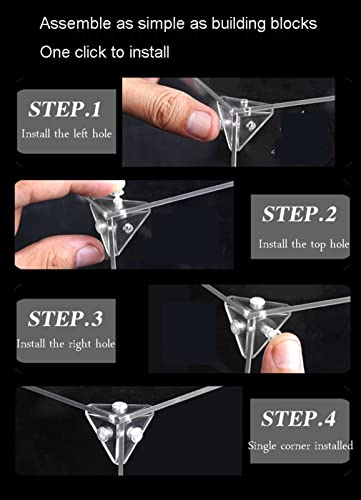 Assemble as simple as building blocks

One click to install

STEP.1

Install the left hole

STEP.2

Install the top hole

STEP.3

Install the right hole

STEP.4

Single corner installed