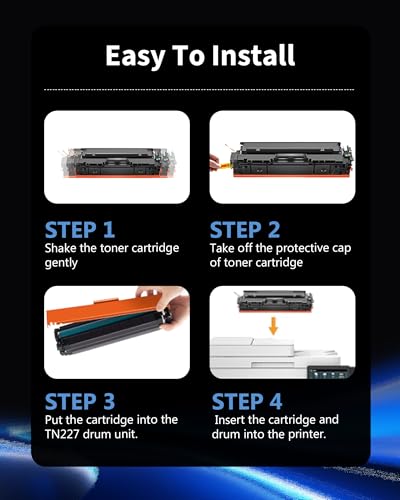 Easy To Install

STEP 1
Shake the toner cartridge gently

STEP 2
Take off the protective cap of toner cartridge

STEP 3
Put the cartridge into the TN227 drum unit.

STEP 4
Insert the cartridge and drum into the printer.