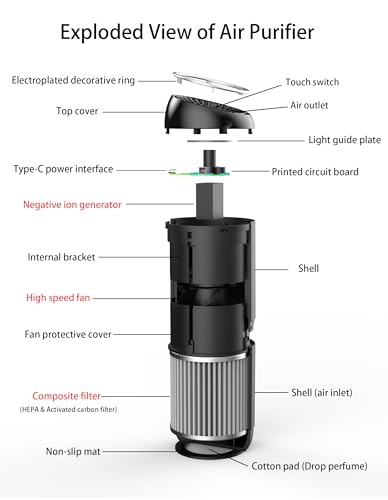 Exploded View of Air Purifier

Electroplated decorative ring

Touch switch

Top cover

Air outlet

Light guide plate

Type-C power interface

Printed circuit board

Negative ion generator

Internal bracket

Shell

High speed fan

Fan protective cover

Composite filter
(HEPA & Activated carbon filter)

Shell (air inlet)

Non-slip mat

Cotton pad (Drop perfume)