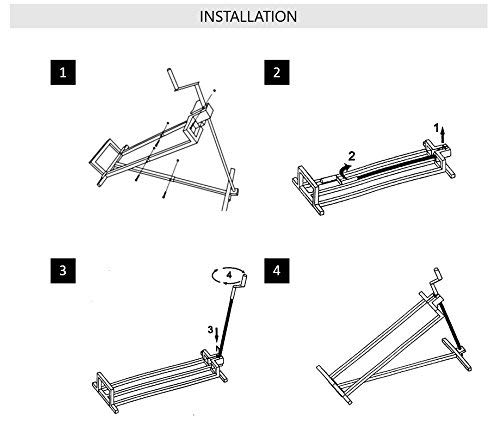 INSTALLATION

1

2

1

2

3

4

3

4