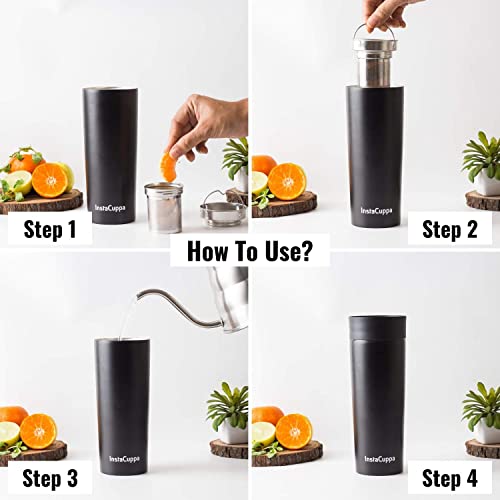 InstaCuppa

Step 1

InstaCuppa

Step 2

How To Use?

InstaCuppa

Step 3

InstaCuppa

Step 4