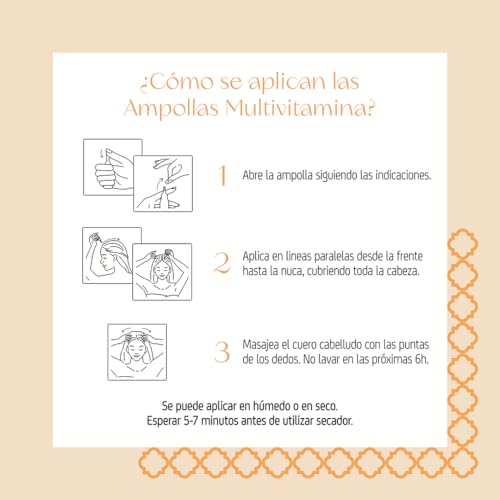 ¿Cómo se aplican las Ampollas Multivitamina?

1 Abre la ampolla siguiendo las indicaciones.

2 Aplica en lineas paralelas desde la frente hasta la nuca, cubriendo toda la cabeza.

3 Masajea el cuero cabelludo con las puntas de los dedos. No lavar en las próximas 6h.

Se puede aplicar en húmedo o en seco.
Esperar 5-7 minutos antes de utilizar secador.