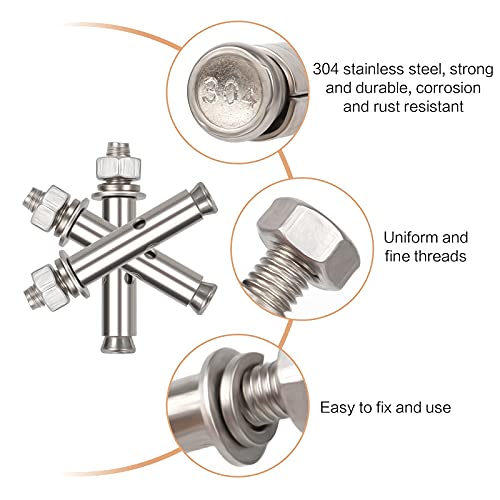 304

304 stainless steel, strong and durable, corrosion and rust resistant

Uniform and fine threads

Easy to fix and use