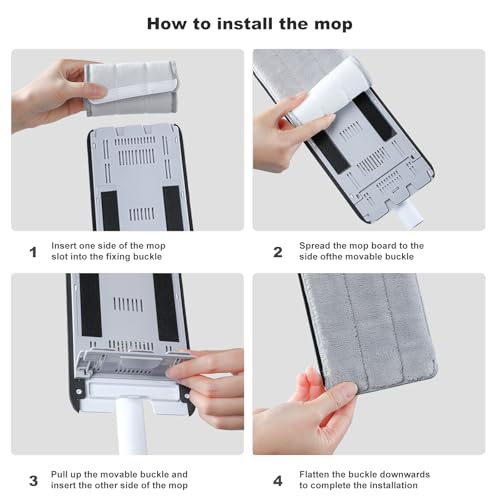 How to install the mop

1 Insert one side of the mop slot into the fixing buckle

2 Spread the mop board to the side ofthe movable buckle

3 Pull up the movable buckle and insert the other side of the mop

4 Flatten the buckle downwards to complete the installation