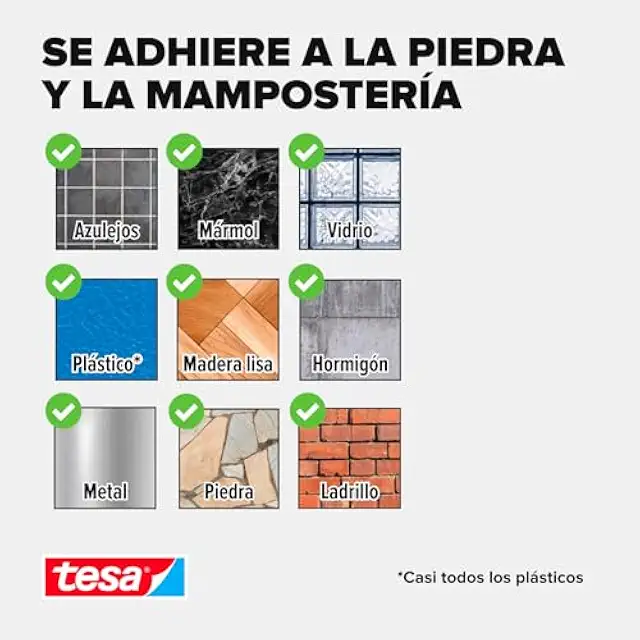 SE ADHIERE A LA PIEDRA Y LA MAMPOSTERÍA

Azulejos
Mármol
Vidrio
Plástico*
Madera lisa
Hormigón
Metal
Piedra
Ladrillo

tesa

*Casi todos los plásticos