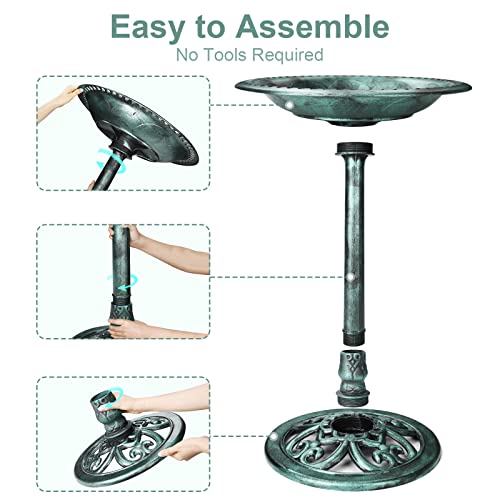 Easy to Assemble
No Tools Required