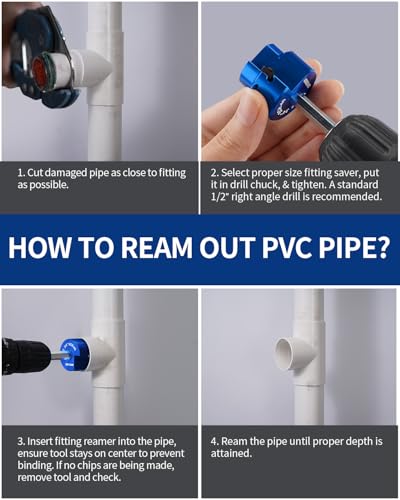 1. Cut damaged pipe as close to fitting as possible.

2. Select proper size fitting saver, put it in drill chuck, & tighten. A standard 1/2" right angle drill is recommended.

HOW TO REAM OUT PVC PIPE?

3. Insert fitting reamer into the pipe, ensure tool stays on center to prevent binding. If no chips are being made, remove tool and check.

4. Ream the pipe until proper depth is attained.