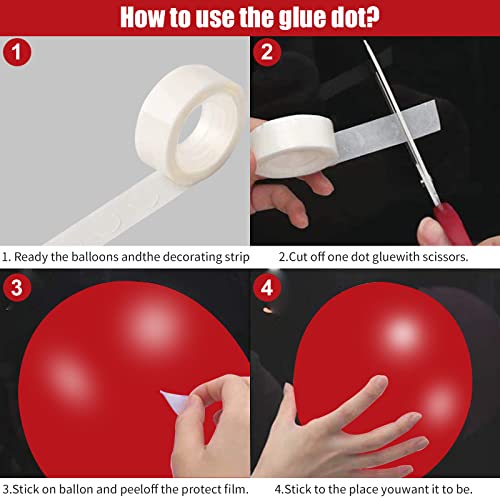 How to use the glue dot?

1

2

1. Ready the balloons andthe decorating strip

2.Cut off one dot gluewith scissors.

3

4

3.Stick on ballon and peeloff the protect film.

4.Stick to the place youwant it to be.