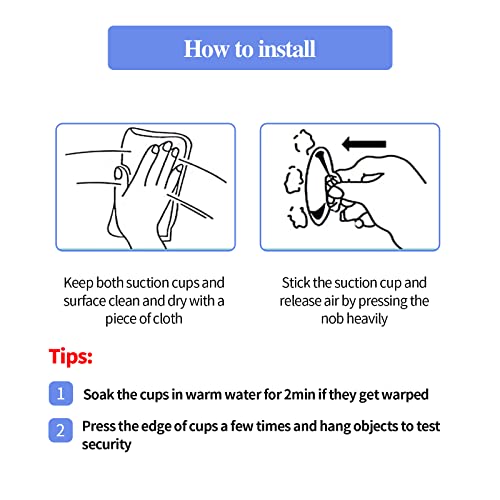 How to install

Keep both suction cups and surface clean and dry with a piece of cloth

Stick the suction cup and release air by pressing the nob heavily

Tips:

1 Soak the cups in warm water for 2min if they get warped

2 Press the edge of cups a few times and hang objects to test security