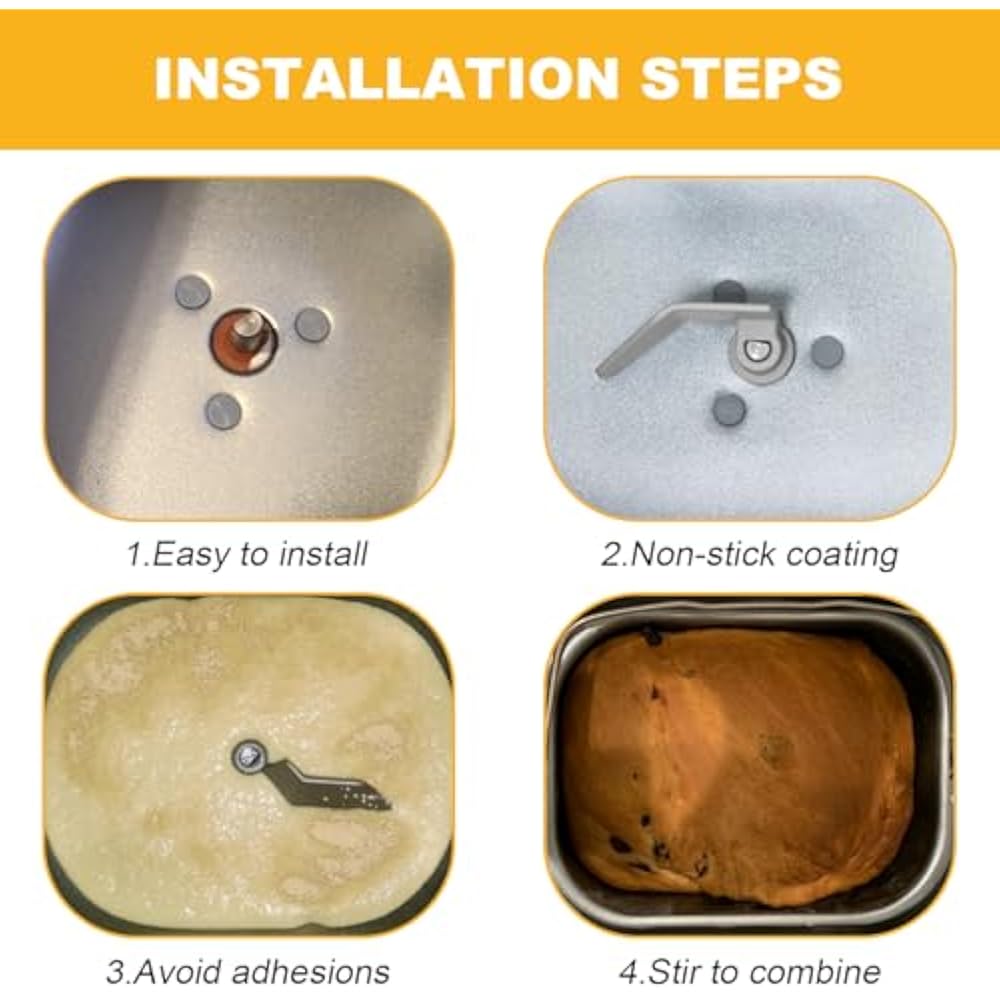 INSTALLATION STEPS

1.Easy to install

2.Non-stick coating

3.Avoid adhesions

4.Stir to combine