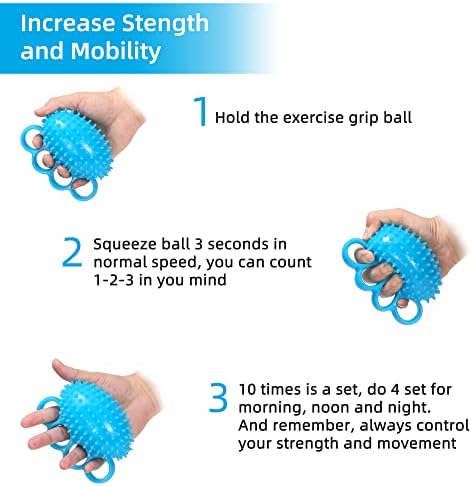 Increase Stength and Mobility

1 Hold the exercise grip ball

2 Squeeze ball 3 seconds in normal speed, you can count 1-2-3 in you mind

3 10 times is a set, do 4 set for morning, noon and night. And remember, always control your strength and movement