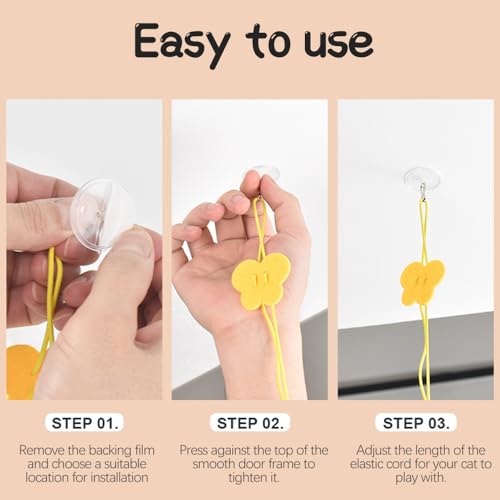 Easy to use

STEP 01.

Remove the backing film and choose a suitable location for installation

STEP 02.

Press against the top of the smooth door frame to tighten it.

STEP 03.

Adjust the length of the elastic cord for your cat to play with.