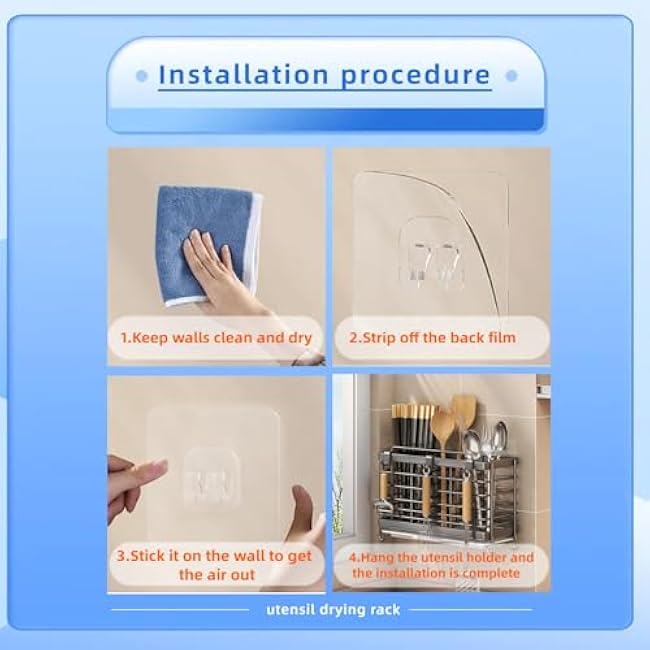 Installation procedure

1.Keep walls clean and dry

2.Strip off the back film

3.Stick it on the wall to get the air out

4.Hang the utensil holder and the installation is complete

utensil drying rack