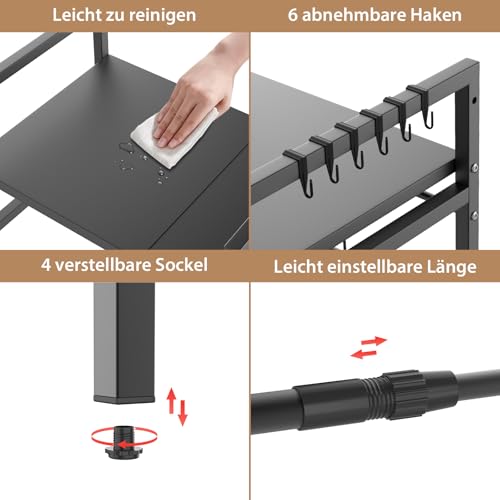 Leicht zu reinigen

6 abnehmbare Haken

4 verstellbare Sockel

Leicht einstellbare Länge