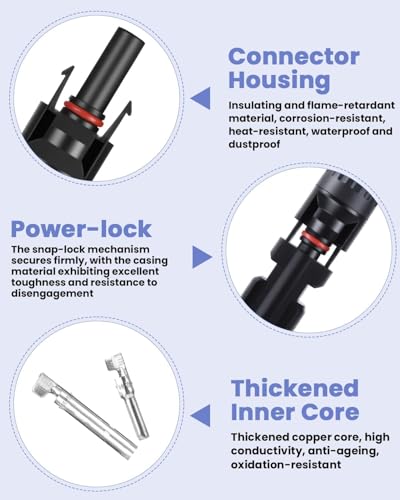 Connector Housing

Insulating and flame-retardant material, corrosion-resistant, heat-resistant, waterproof and dustproof

Power-lock

The snap-lock mechanism secures firmly, with the casing material exhibiting excellent toughness and resistance to disengagement

Thickened Inner Core

Thickened copper core, high conductivity, anti-ageing, oxidation-resistant