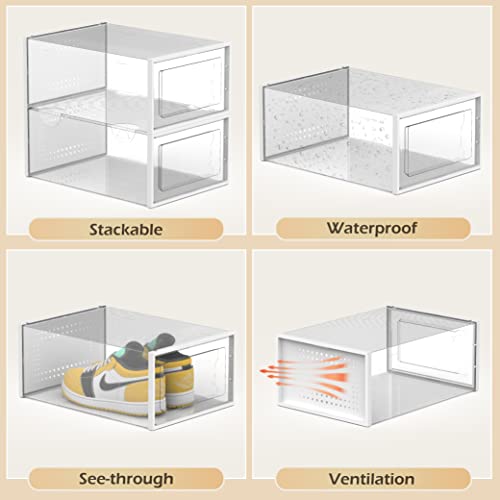 Stackable

Waterproof

See-through

Ventilation