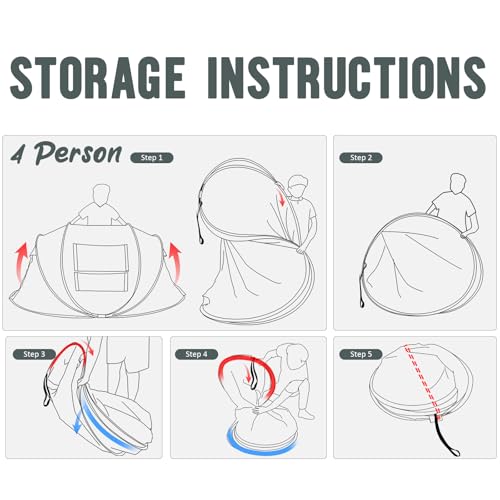 STORAGE INSTRUCTIONS

4 Person

Step 1

Step 2

Step 3

Step 4

Step 5