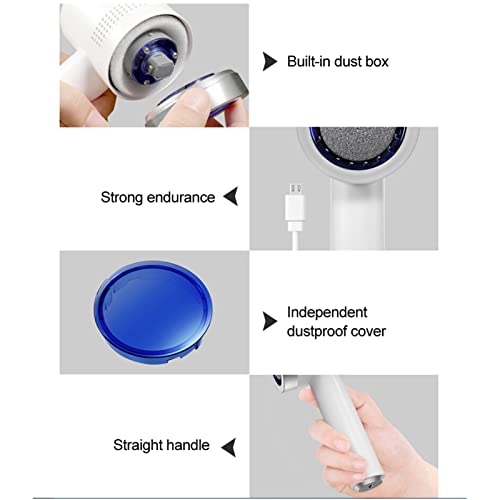 Built-in dust box

Strong endurance

Independent dustproof cover

Straight handle