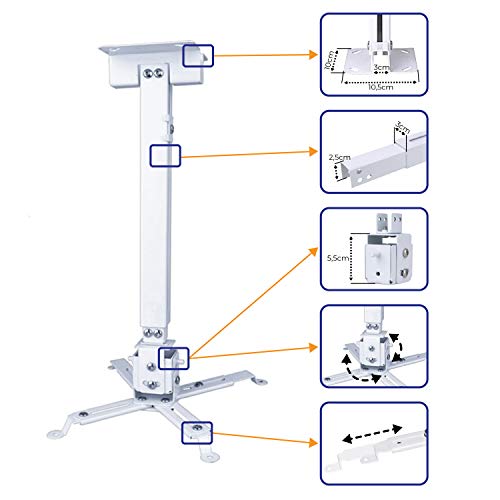 10cm
3cm
10,5cm

3cm
2,5cm

5,5cm