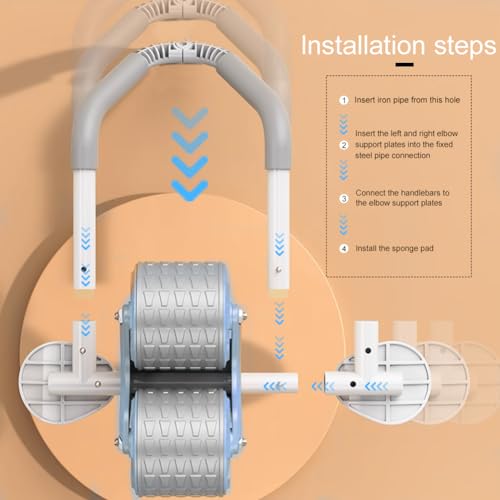 Installation steps

1 Insert iron pipe from this hole

2 Insert the left and right elbow support plates into the fixed steel pipe connection

3 Connect the handlebars to the elbow support plates

4 Install the sponge pad