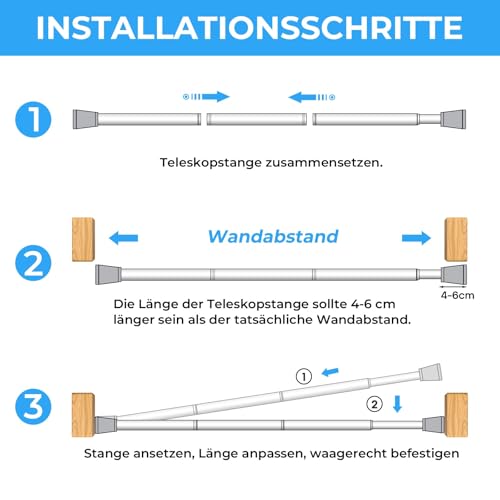 INSTALLATIONSSCHRITTE

1

Teleskopstange zusammensetzen.

2

Wandabstand

4-6cm

Die Länge der Teleskopstange sollte 4-6 cm länger sein als der tatsächliche Wandabstand.

3

①

②

Stange ansetzen, Länge anpassen, waagerecht befestigen