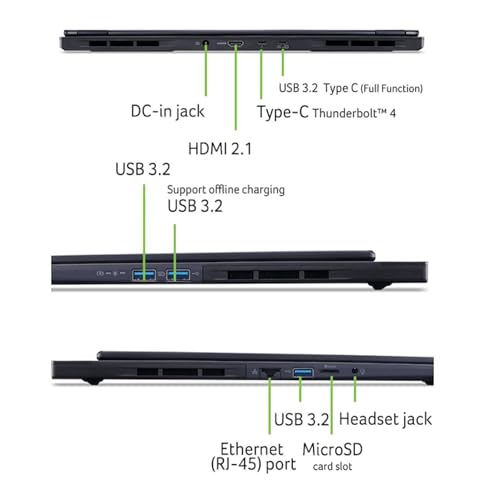 USB 3.2 Type C (Full Function)

DC-in jack

Type-C Thunderbolt™ 4

HDMI 2.1

USB 3.2

Support offline charging
USB 3.2

USB 3.2

Headset jack

Ethernet
(RJ-45) port

MicroSD
card slot