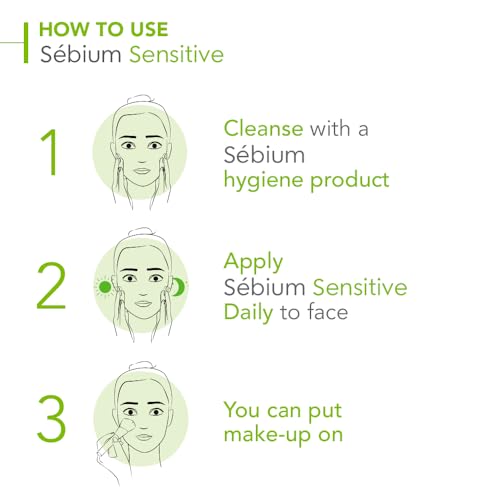 HOW TO USE
Sébium Sensitive

1

Cleanse with a Sébium hygiene product

2

Apply Sébium Sensitive Daily to face

3

You can put make-up on