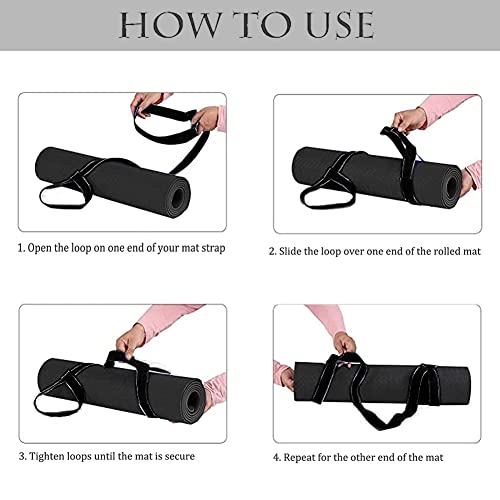 HOW TO USE

1. Open the loop on one end of your mat strap

2. Slide the loop over one end of the rolled mat

3. Tighten loops until the mat is secure

4. Repeat for the other end of the mat