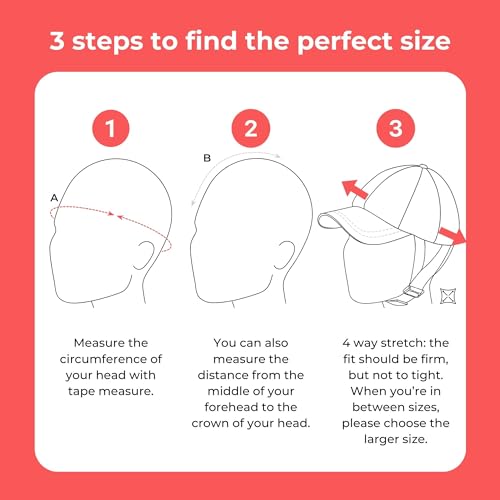 3 steps to find the perfect size

1

A

Measure the circumference of your head with tape measure.

2

B

You can also measure the distance from the middle of your forehead to the crown of your head.

3

4 way stretch: the fit should be firm, but not to tight. When you're in between sizes, please choose the larger size.