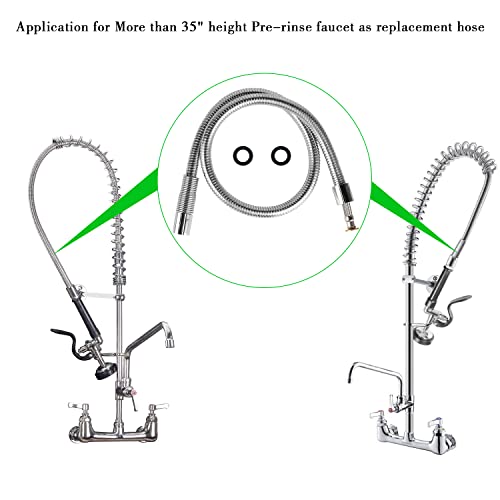 Application for More than 35" height Pre-rinse faucet as replacement hose