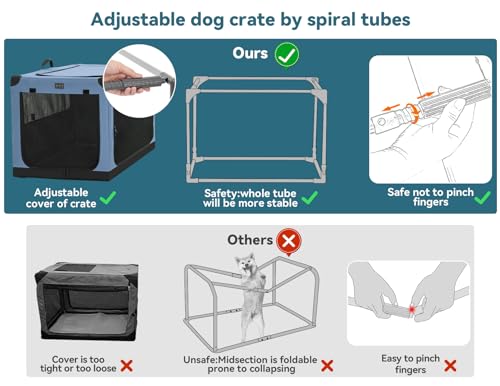 Adjustable dog crate by spiral tubes

Ours

Adjustable cover of crate

Safety:whole tube will be more stable

Safe not to pinch fingers

Others

Cover is too tight or too loose

Unsafe:Midsection is foldable prone to collapsing

Easy to pinch fingers