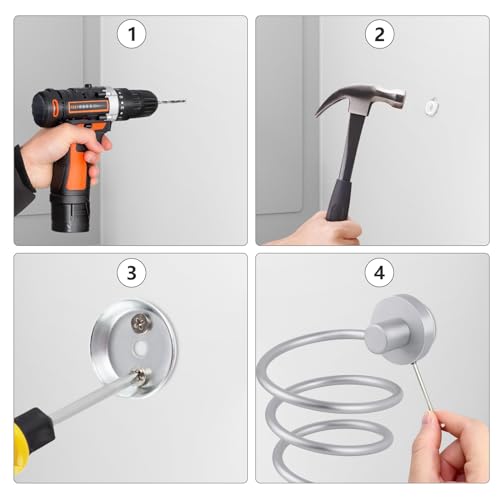 1

2

3

4