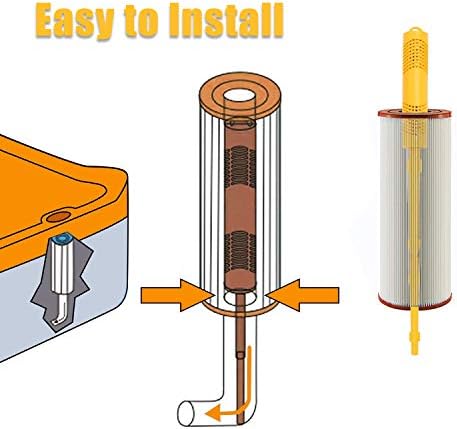 Easy to Install