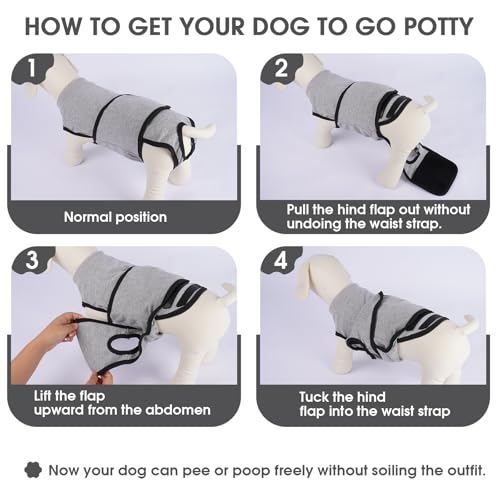 HOW TO GET YOUR DOG TO GO POTTY

1

Normal position

2

Pull the hind flap out without undoing the waist strap.

3

Lift the flap upward from the abdomen

4

Tuck the hind flap into the waist strap

Now your dog can pee or poop freely without soiling the outfit.